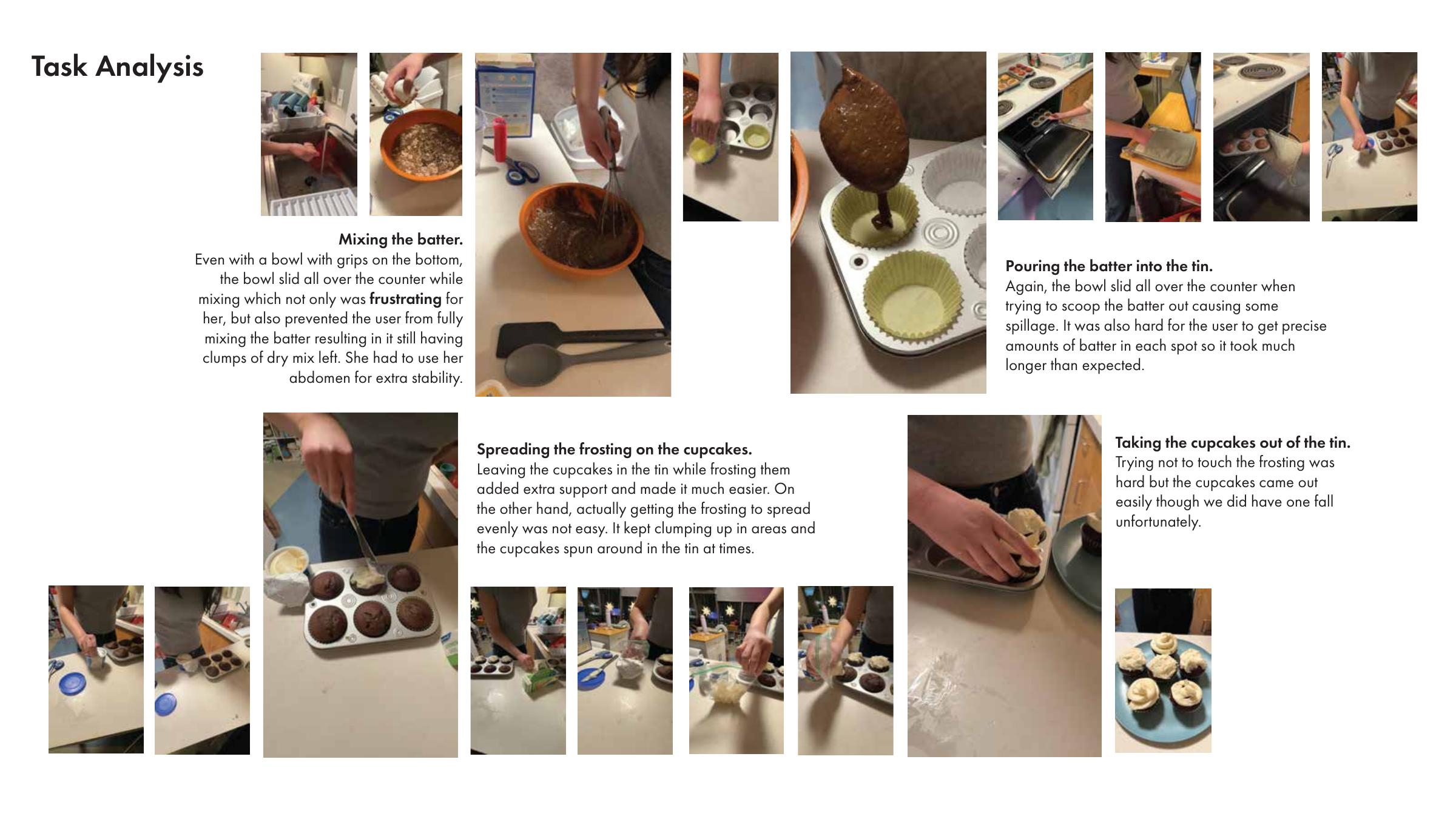 Task Analysis

Mixing the batter.
Even with a bowl with grips on the bottom, the bowl slid all over the counter while mixing which not only was frustrating for her, but also prevented the user from fully mixing the batter resulting in it still having clumps of dry mix left. She had to use her abdomen for extra stability.

Pouring the batter into the tin.
Again, the bowl slid all over the counter when trying to scoop the batter out causing some spillage. It was also hard for the user to get precise amounts of batter in each spot so it took much longer than expected.

Spreading the frosting on the cupcakes.
Leaving the cupcakes in the tin while frosting them added extra support and made it much easier. On the other hand, actually getting the frosting to spread evenly was not easy. It kept clumping up in areas and the cupcakes spun around in the tin at times.

Taking the cupcakes out of the tin.
Trying not to touch the frosting was hard but the cupcakes came out easily though we did have one fall unfortunately.